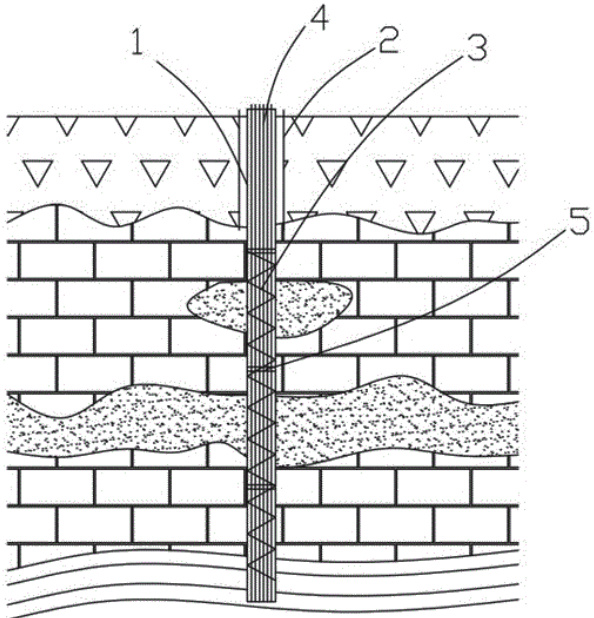 1
4
2
3
5