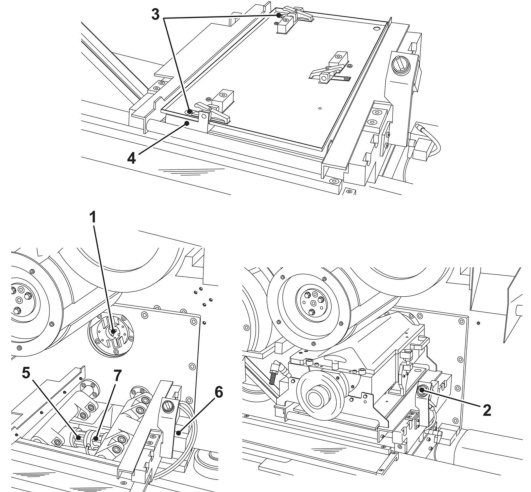 3
4
1
5
7
6
2