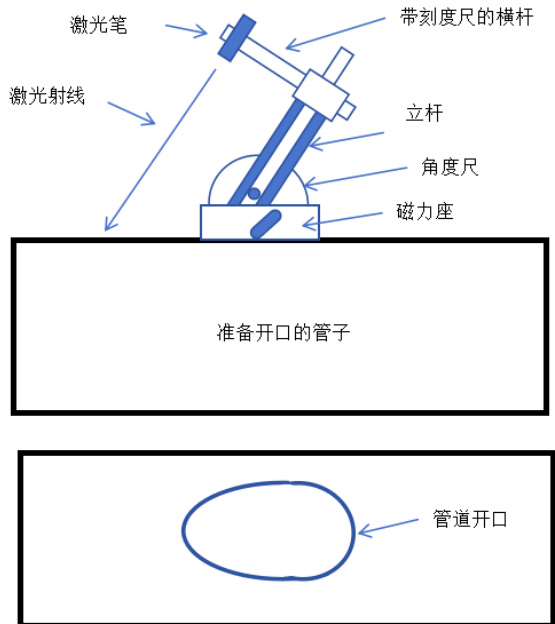 激光笔

带刻度尺的横杆

激光射线

立杆

角度尺

磁力座

准备开口的管子

管道开口