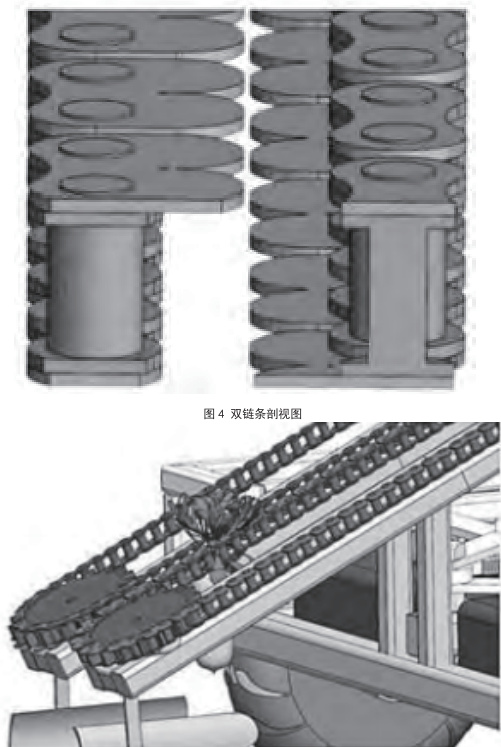 图 4 双链条剖视图