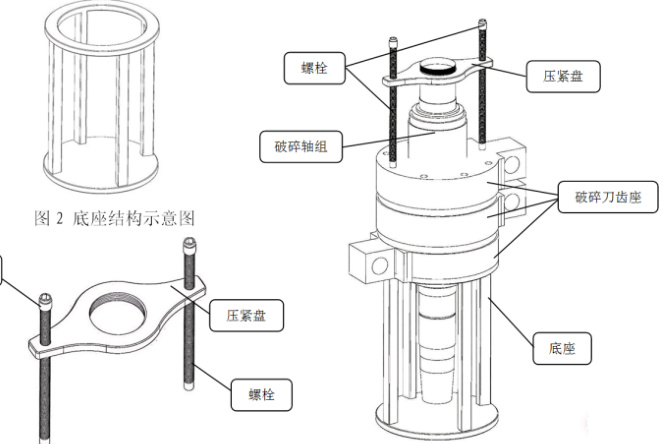 图 2 底座结构示意图

压紧盘

螺栓

螺栓

压紧盘

破碎轴组

破碎刀齿座

底座