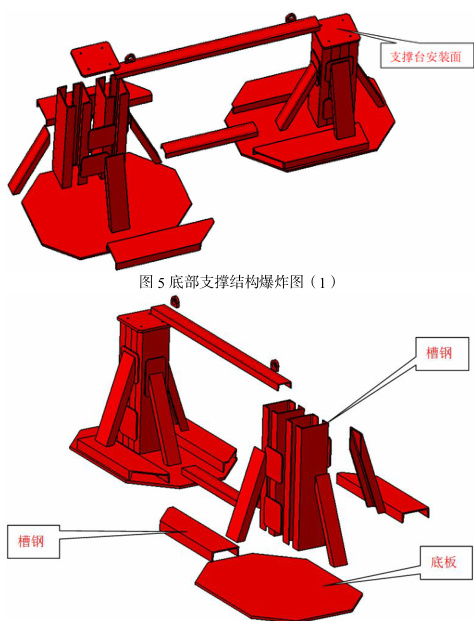 支撑台安装面

图 5 底部支撑结构爆炸图（1）

槽钢

槽钢

底板